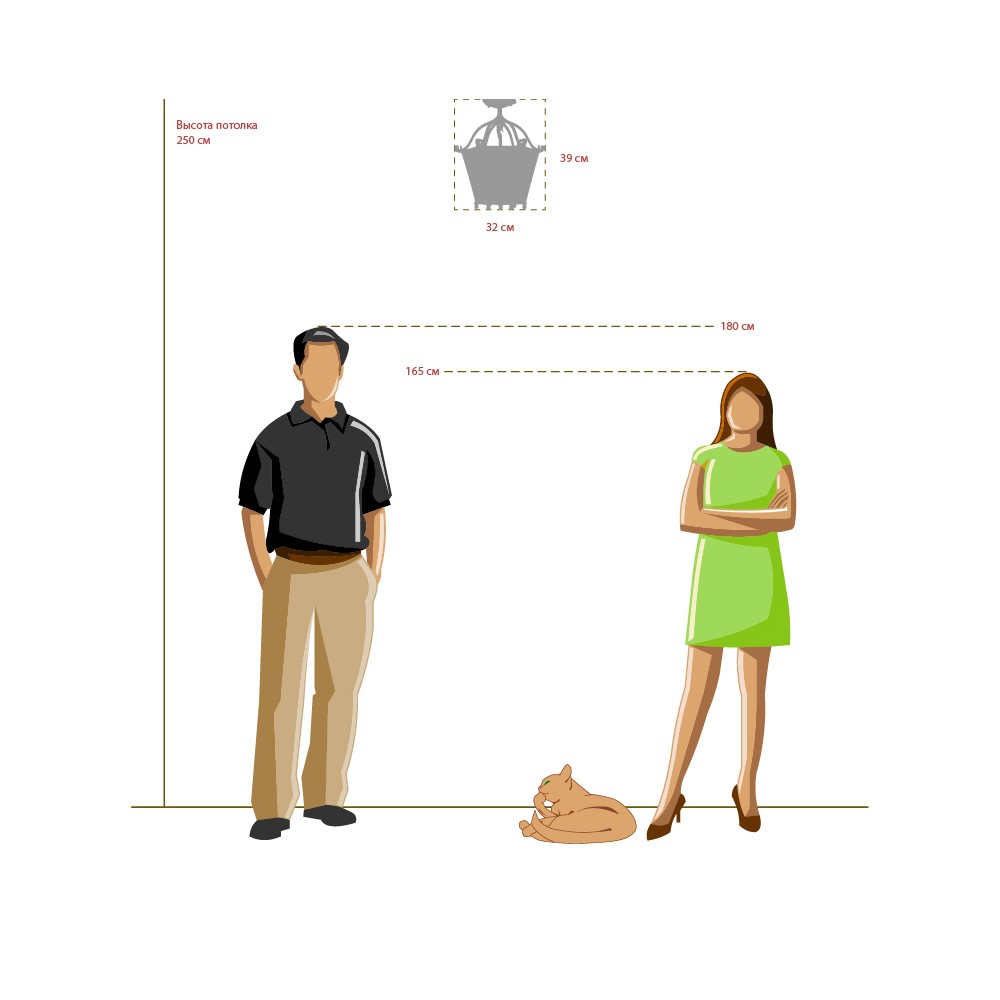 Высота потолка
250 см

39 см

32 см

180 см

165 см