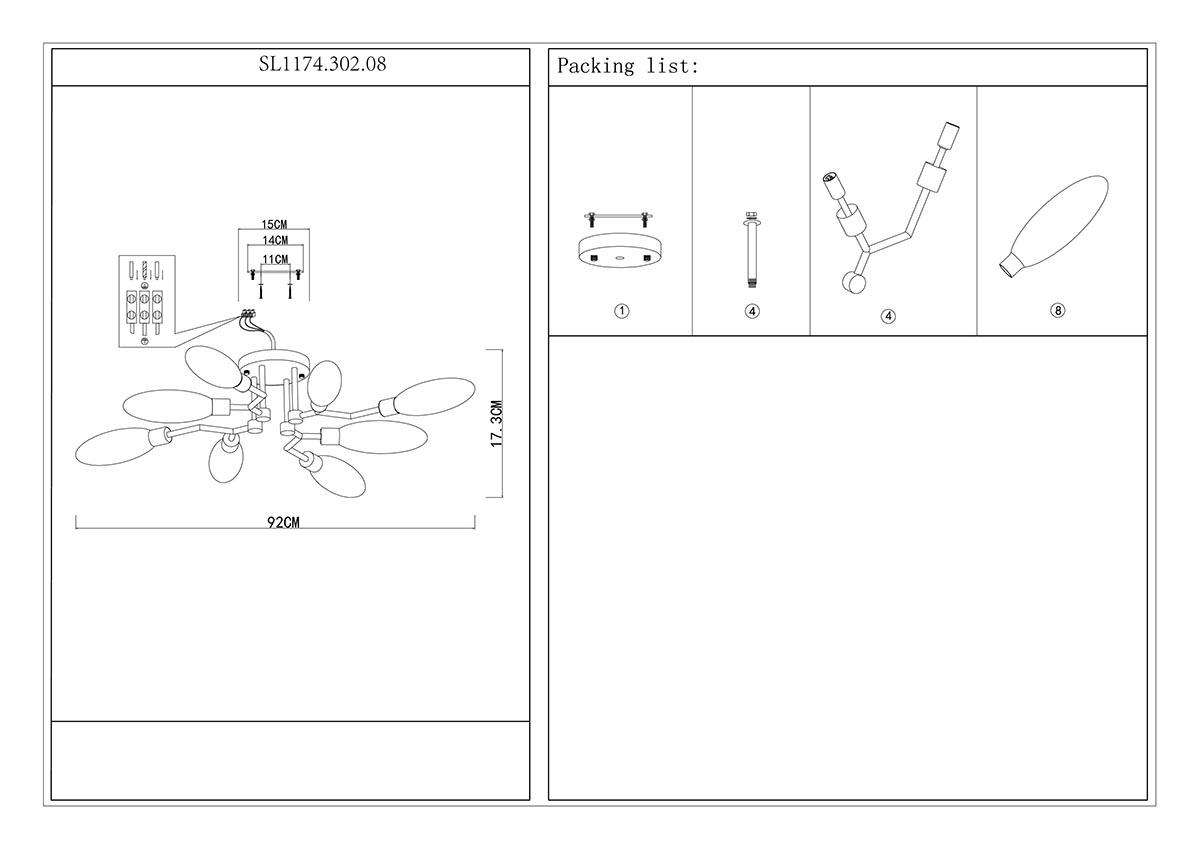 SL1174.302.08

15CM
14CM
11CM

17.3CM

92CM

Packing list:

①

④

④

⑧